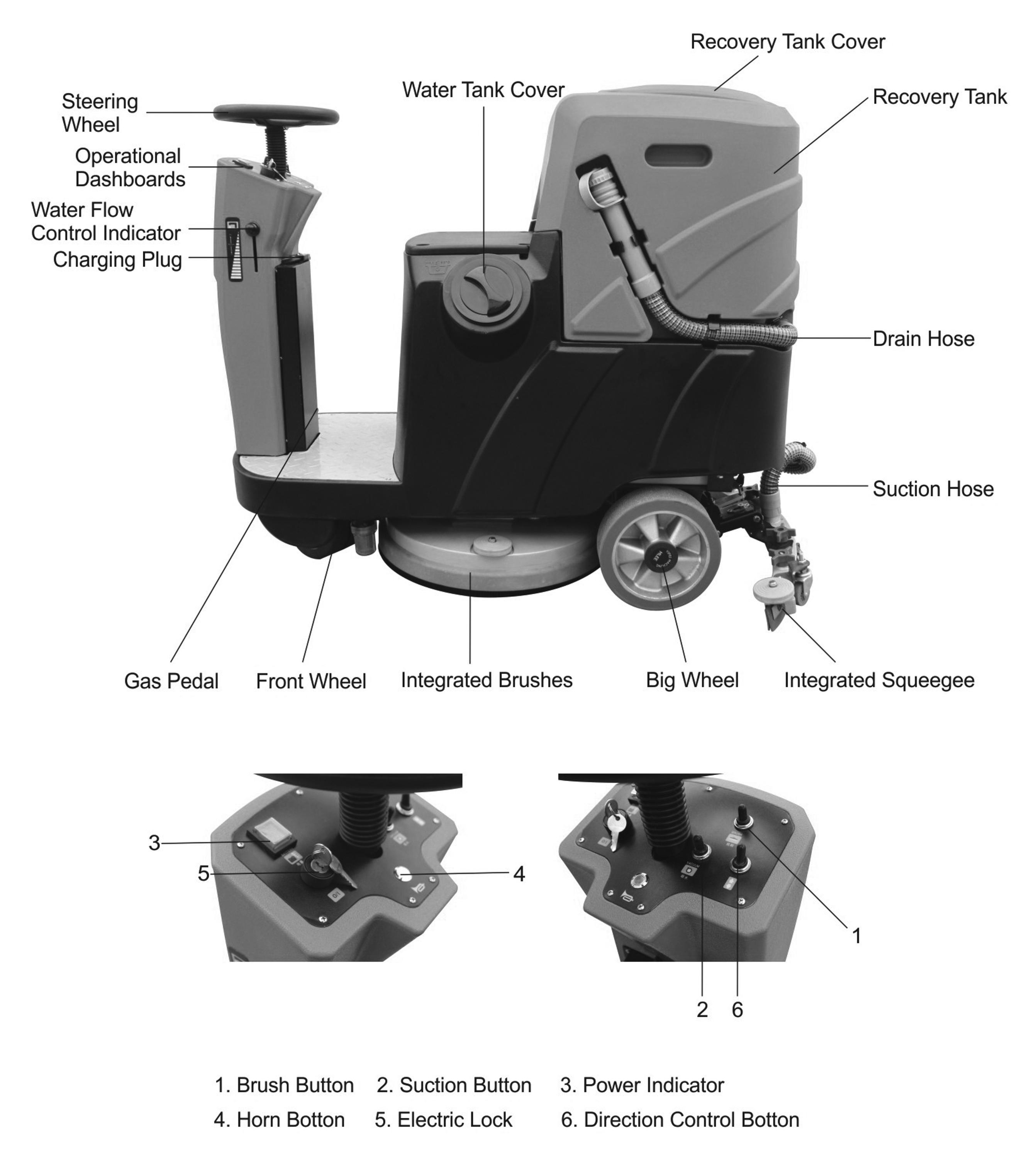 Recovery Tank Cover

Water Tank Cover

Recovery Tank

Steering Wheel

Operational Dashboards

Water Flow Control Indicator

Charging Plug

Drain Hose

Suction Hose

Gas Pedal

Front Wheel

Integrated Brushes

Big Wheel

Integrated Squeegee

3

5

4

1

2

6

1. Brush Button 2. Suction Button 3. Power Indicator

4. Horn Botton 5. Electric Lock 6. Direction Control Botton